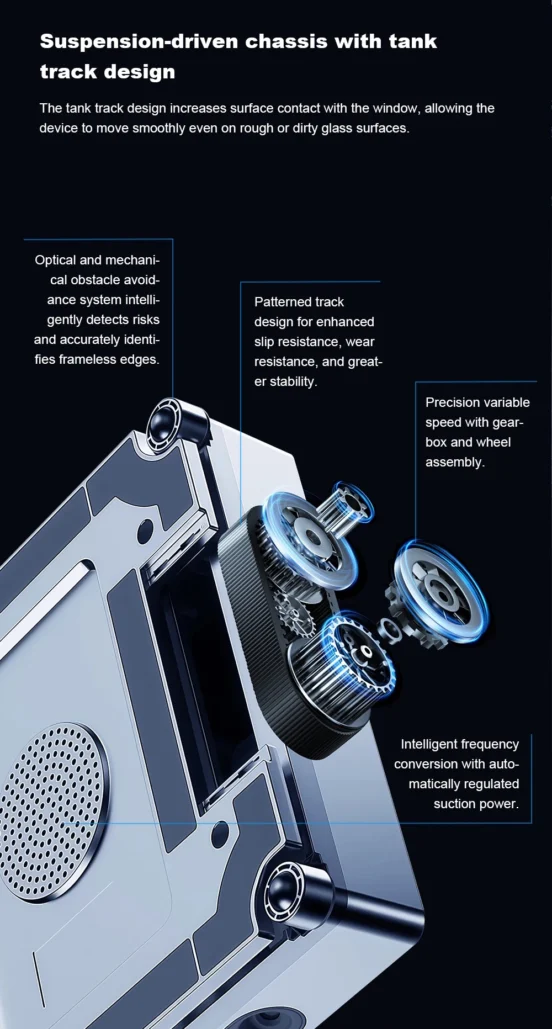 Suspension-driven chassis with tank track design

The tank track design increases surface contact with the window, allowing the device to move smoothly even on rough or dirty glass surfaces.

Optical and mechanical obstacle avoidance system intelligently detects risks and accurately identifies frameless edges.

Patterned track design for enhanced slip resistance, wear resistance, and greater stability.

Precision variable speed with gearbox and wheel assembly.

Intelligent frequency conversion with automatically regulated suction power.