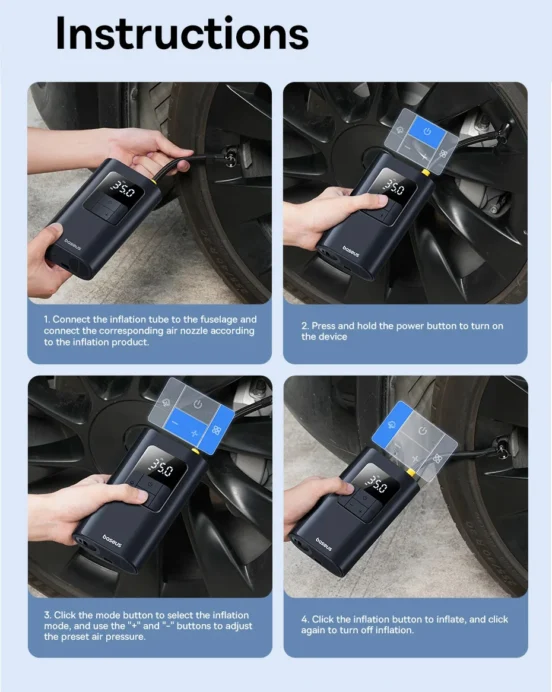 Instructions

35.0

baseus

1. Connect the inflation tube to the fuselage and connect the corresponding air nozzle according to the inflation product.

35.0

baseus

2. Press and hold the power button to turn on the device

35.0

baseus

3. Click the mode button to select the inflation mode, and use the "+" and "-" buttons to adjust the preset air pressure.

35.0

baseus

4. Click the inflation button to inflate, and click again to turn off inflation.